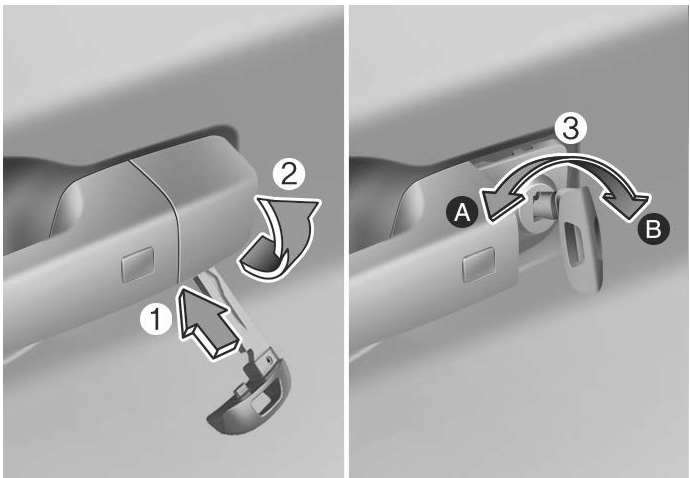 2
1
3
A
B