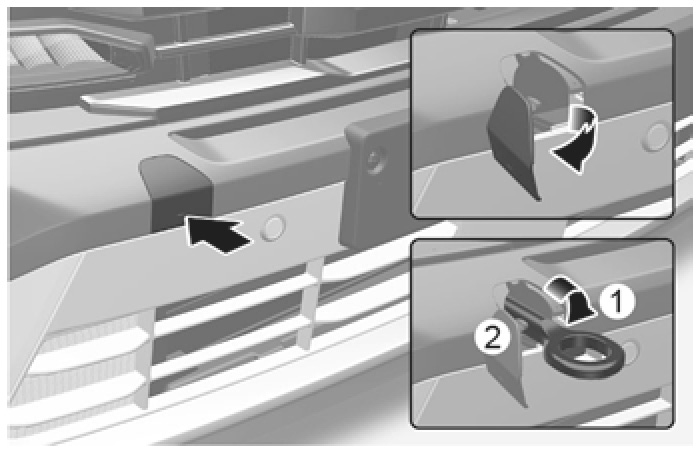 1
2