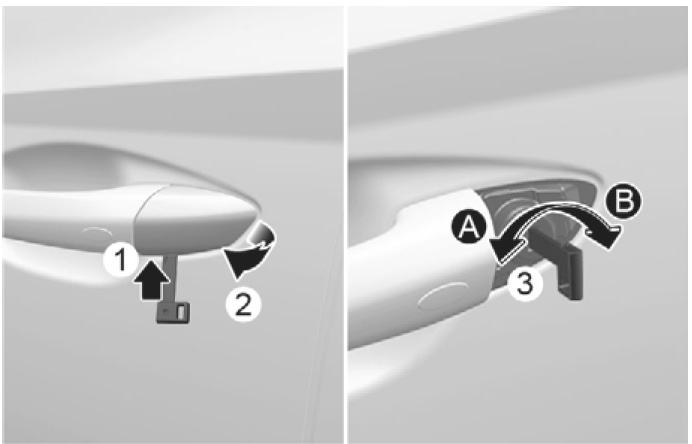 1
2
A
B
3