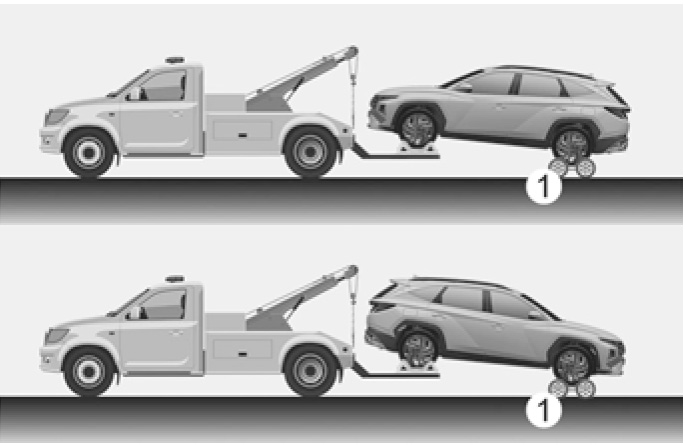 1

1