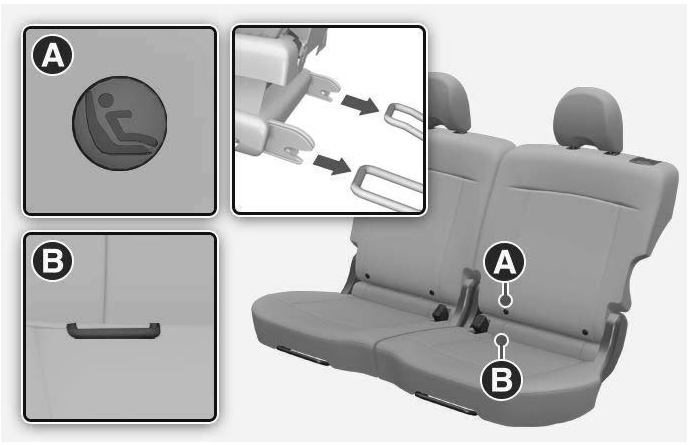 A
B
A
B