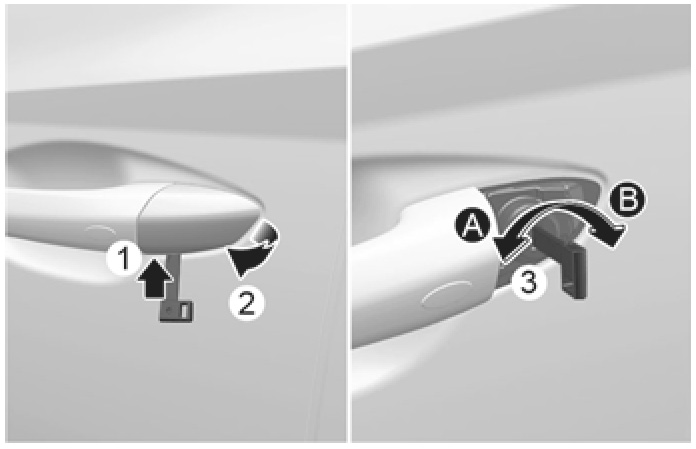 1
2
A
B
3