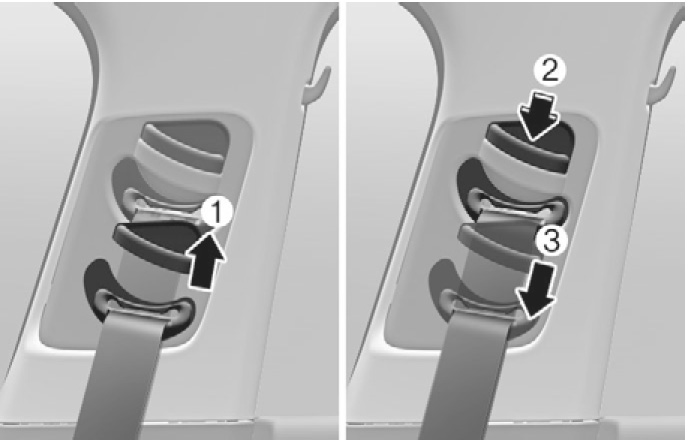 1
2
3