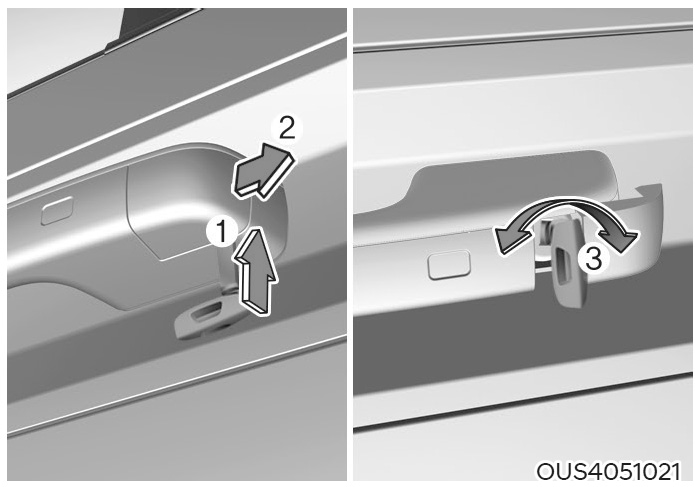 2
1
3
OUS4051021