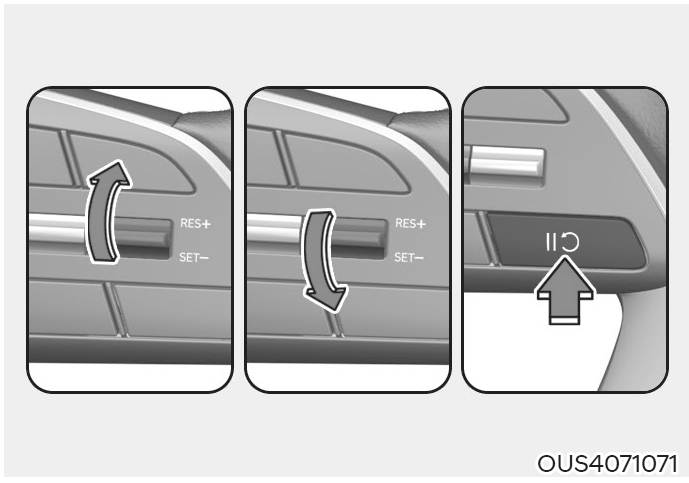 RES+
SET−

RES+
SET−

OUS4071071