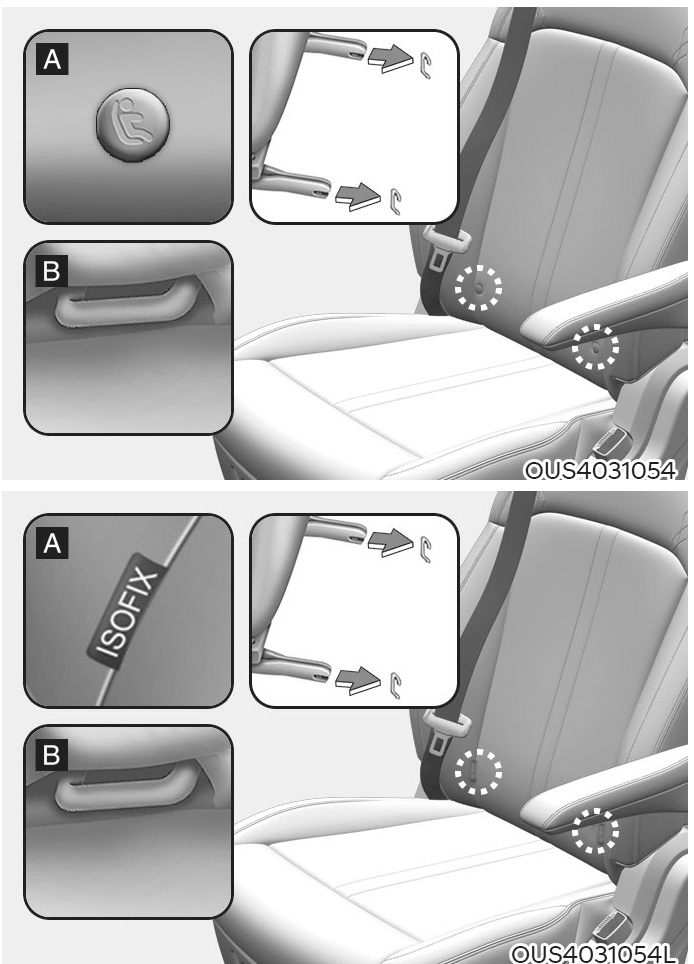 A

B

OUS4031054

A

ISOFIX

B

OUS4031054L