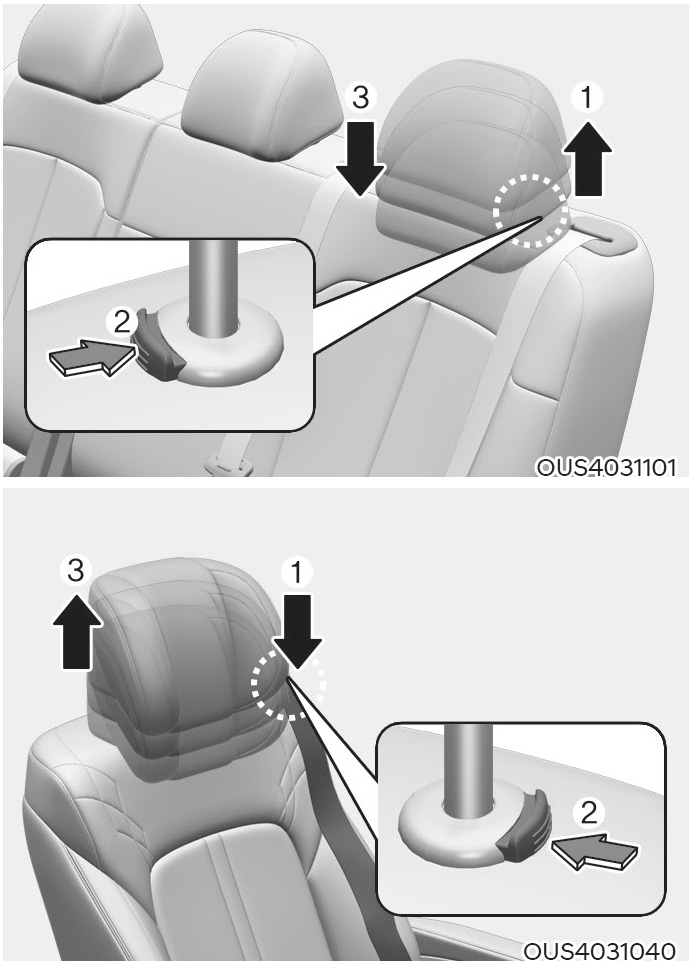 3
1
2
OUS4031101

3
1
2
OUS4031040