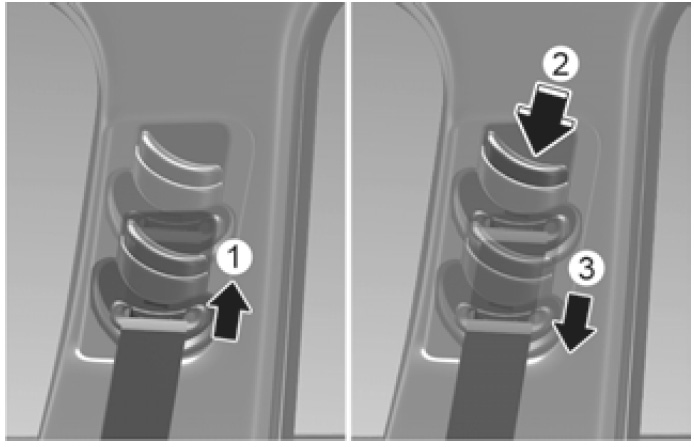 1

2

3