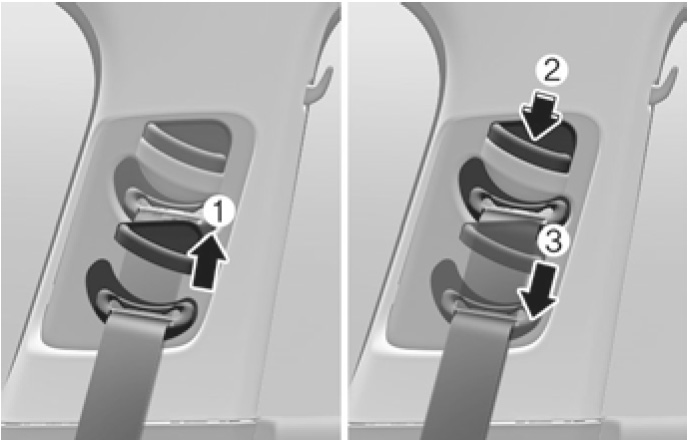 1

2

3