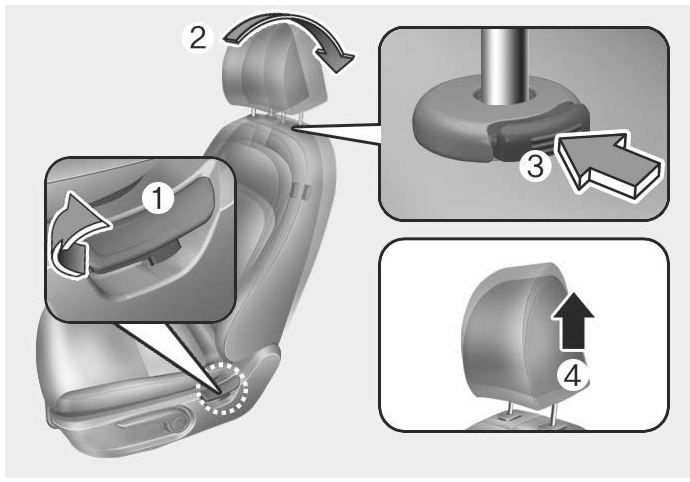 2
1
3
4