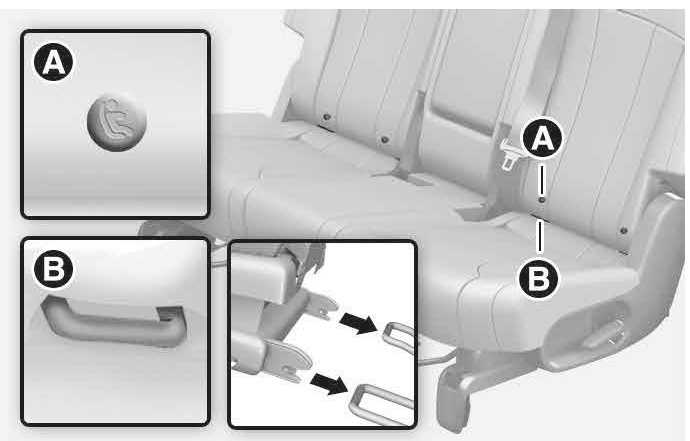 A

B

A

B