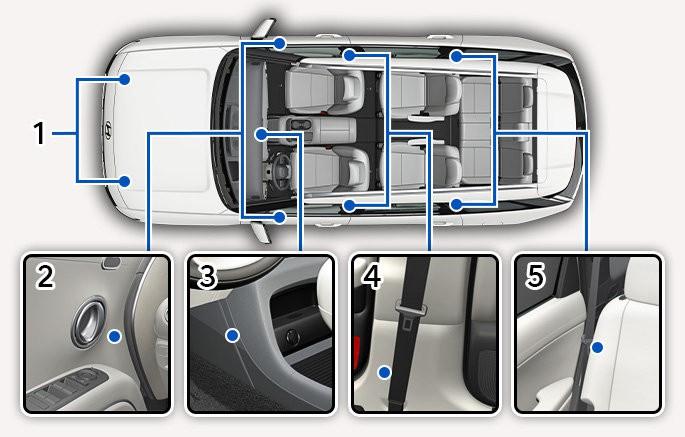 1
2
3
4
5