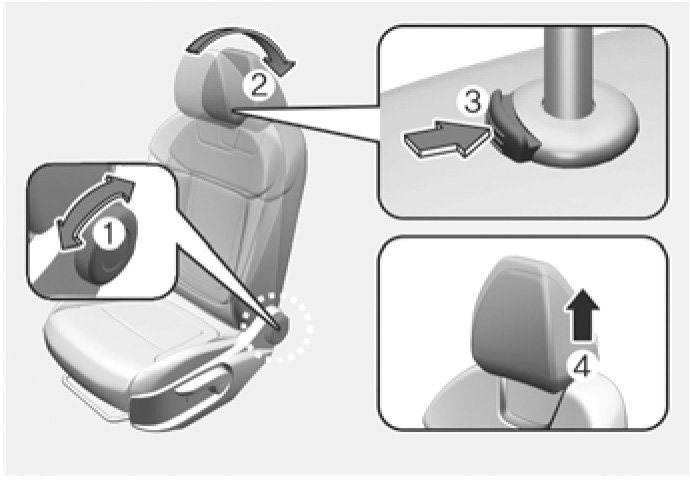 2
3
1
4