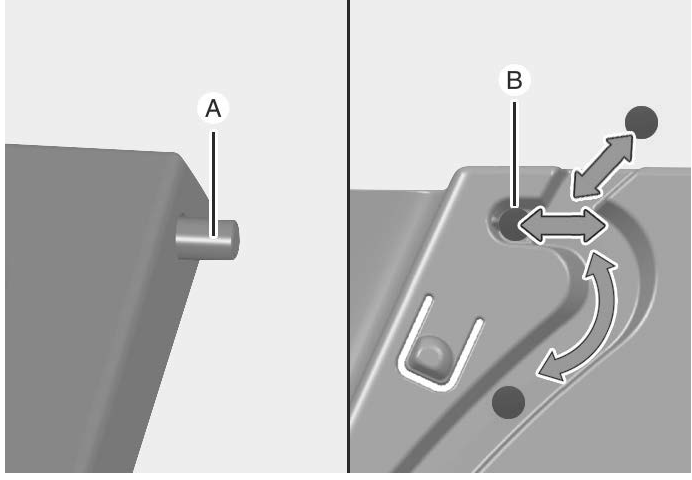 A

B