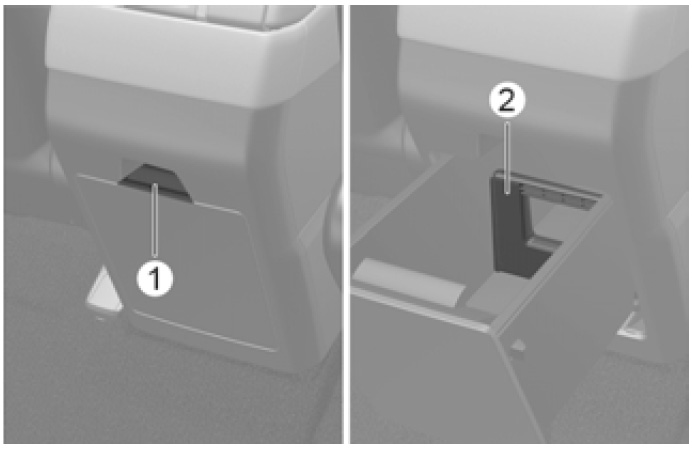 1
2