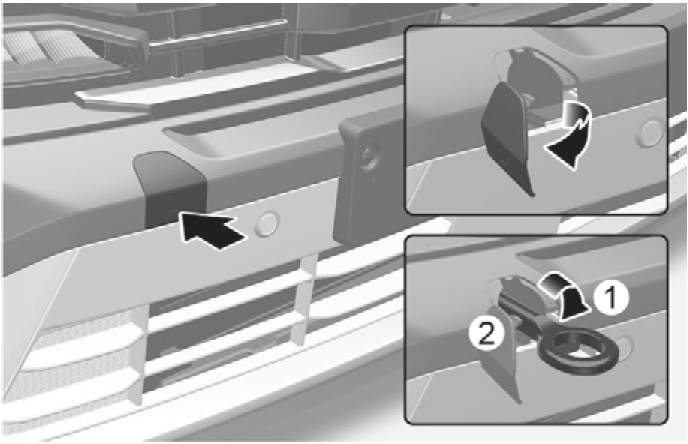 1
2