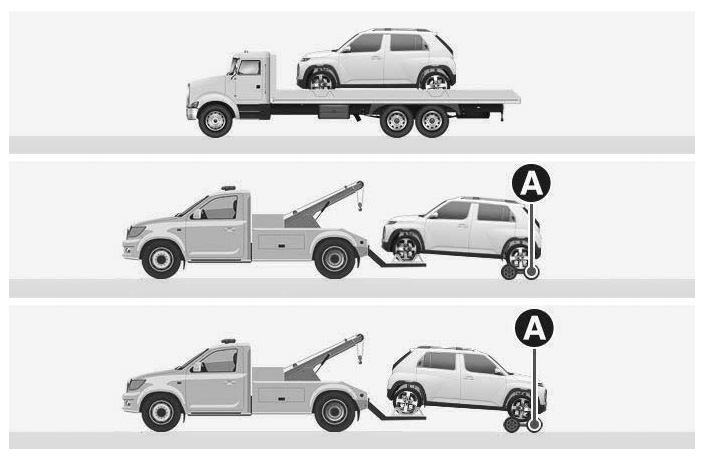 A

A